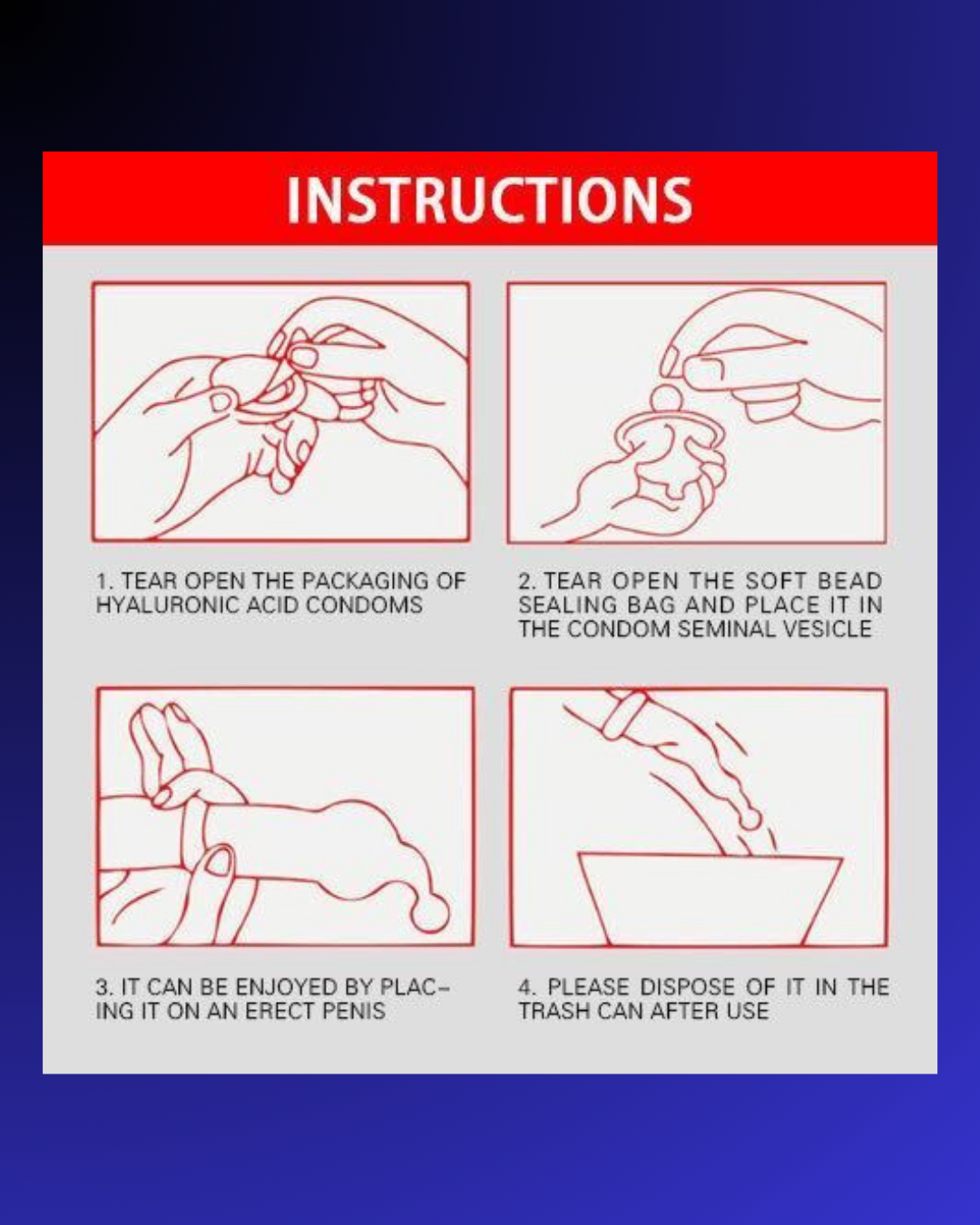 INSTRUCTIONS

1. TEAR OPEN THE PACKAGING OF HYALURONIC ACID CONDOMS

2. TEAR OPEN THE SOFT BEAD SEALING BAG AND PLACE IT IN THE CONDOM SEMINAL VESICLE

3. IT CAN BE ENJOYED BY PLACING IT ON AN ERECT PENIS

4. PLEASE DISPOSE OF IT IN THE TRASH CAN AFTER USE