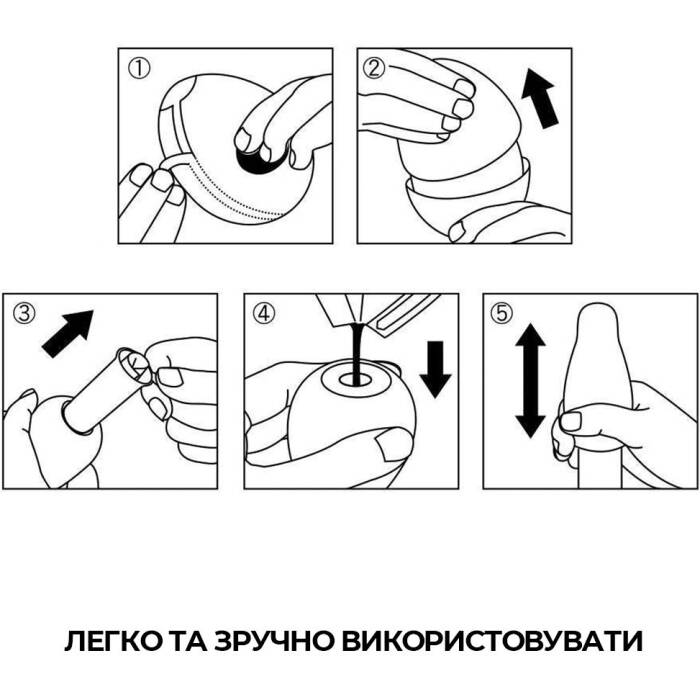 ①

②

③

④

⑤

ЛЕГКО ТА ЗРУЧНО ВИКОРИСТОВУВАТИ